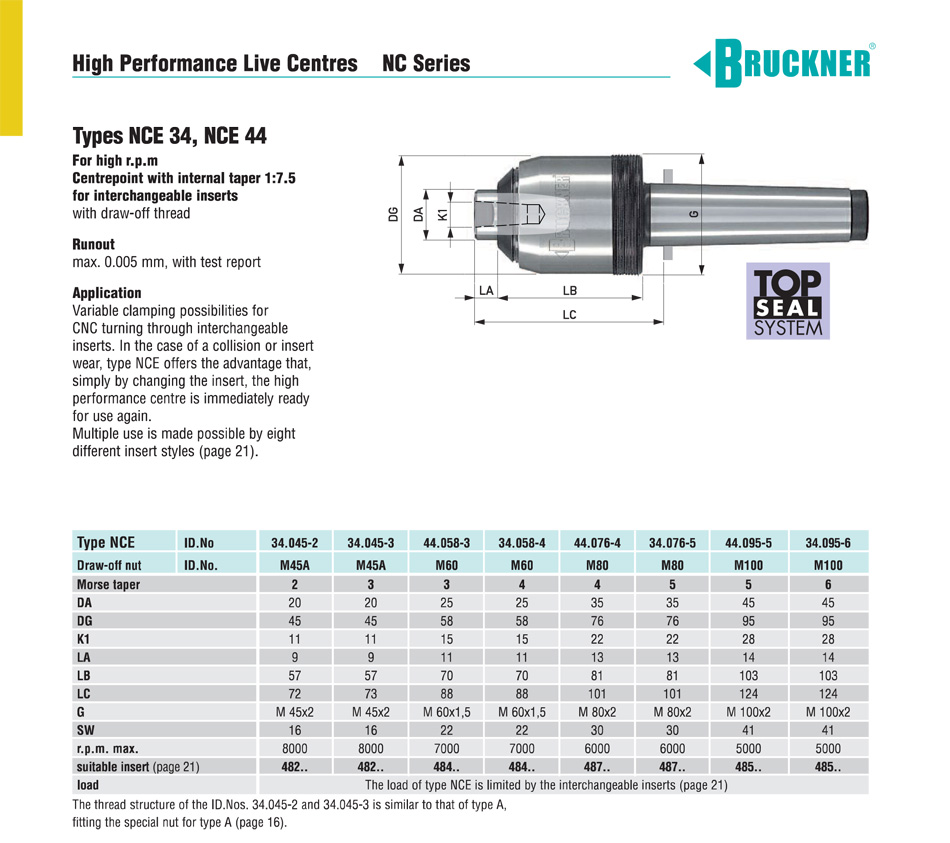 High Performance Live Centres NC Series

BRUCKNER®

Types NCE 34, NCE 44

For high r.p.m
Centrepoint with internal taper 1:7.5
for interchangeable inserts
with draw-off thread

Runout
max. 0.005 mm, with test report

Application
Variable clamping possibilities for CNC turning through interchangeable inserts. In the case of a collision or insert wear, type NCE offers the advantage that, simply by changing the insert, the high performance centre is immediately ready for use again.
Multiple use is made possible by eight different insert styles (page 21).

DG DA K1 G LA LB LC

TOP SEAL SYSTEM

| Type NCE | ID.No | 34.045-2 | 34.045-3 | 44.058-3 | 34.058-4 | 44.076-4 | 34.076-5 | 44.095-5 | 34.095-6 |
|---|---|---|---|---|---|---|---|---|---|
| Draw-off nut | ID.No. | M45A | M45A | M60 | M60 | M80 | M80 | M100 | M100 |
| Morse taper | | 2 | 3 | 3 | 4 | 4 | 5 | 5 | 6 |
| DA | | 20 | 20 | 25 | 25 | 35 | 35 | 45 | 45 |
| DG | | 45 | 45 | 58 | 58 | 76 | 76 | 95 | 95 |
| K1 | | 11 | 11 | 15 | 15 | 22 | 22 | 28 | 28 |
| LA | | 9 | 9 | 11 | 11 | 13 | 13 | 14 | 14 |
| LB | | 57 | 57 | 70 | 70 | 81 | 81 | 103 | 103 |
| LC | | 72 | 73 | 88 | 88 | 101 | 101 | 124 | 124 |
| G | | M 45x2 | M 45x2 | M 60x1,5 | M 60x1,5 | M 80x2 | M 80x2 | M 100x2 | M 100x2 |
| SW | | 16 | 16 | 22 | 22 | 30 | 30 | 41 | 41 |
| r.p.m. max. | | 8000 | 8000 | 7000 | 7000 | 6000 | 6000 | 5000 | 5000 |
| suitable insert (page 21) | | 482.. | 482.. | 484.. | 484.. | 487.. | 487.. | 485.. | 485.. |
| load | | The load of type NCE is limited by the interchangeable inserts (page 21) | | | | | | | |

The thread structure of the ID.Nos. 34.045-2 and 34.045-3 is similar to that of type A, fitting the special nut for type A (page 16).